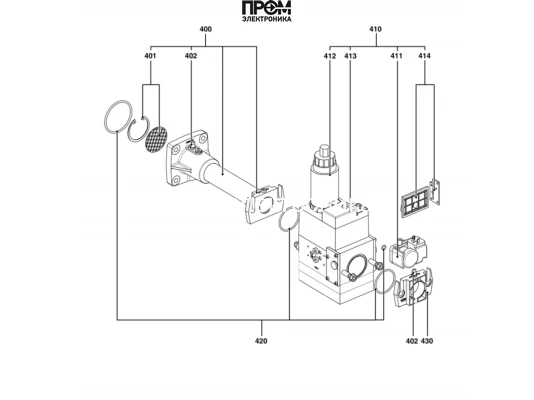 ПРОМ
ЭЛЕКТРОНИКА

400
401
402
410
412
413
411
414
420
402
430