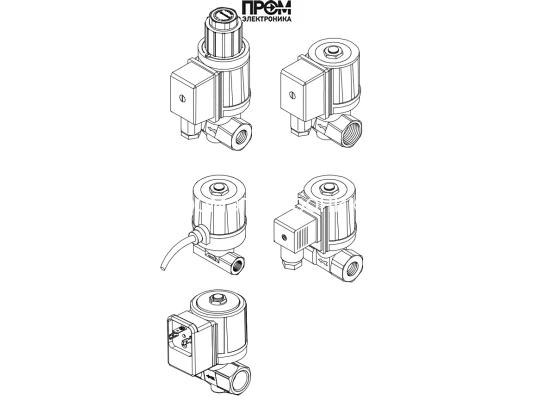 ПРОМ
ЭЛЕКТРОНИКА